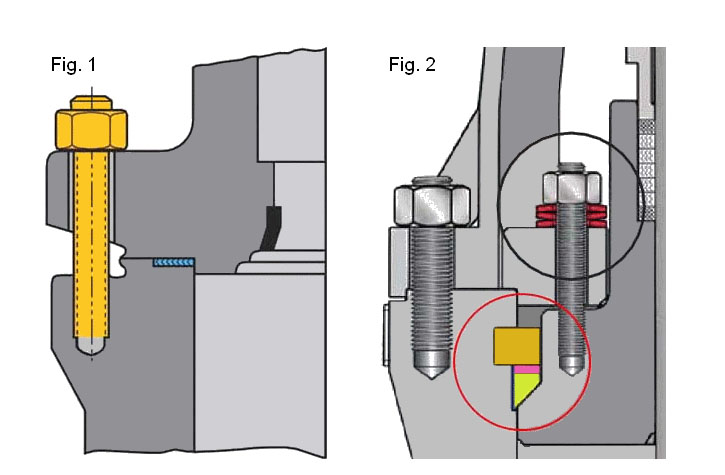 Fig. 1

Fig. 2