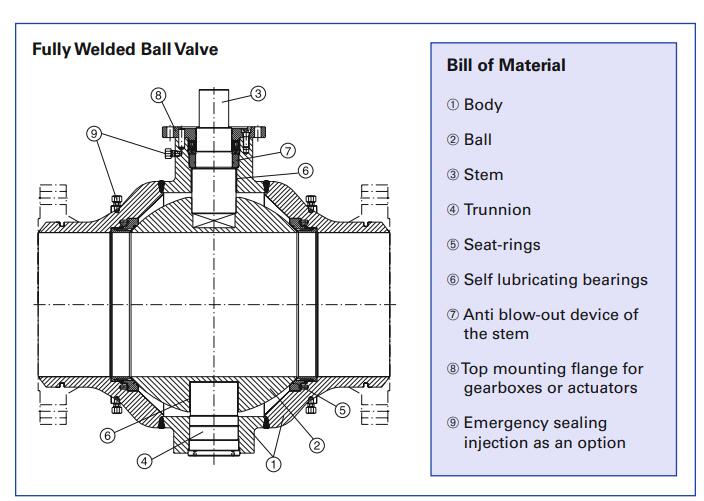 Fully Welded Ball Valve

8
3
9
7
6
5
6
2
4
1

Bill of Material

① Body

② Ball

③ Stem

④ Trunnion

⑤ Seat-rings

⑥ Self lubricating bearings

⑦ Anti blow-out device of the stem

⑧ Top mounting flange for gearboxes or actuators

⑨ Emergency sealing injection as an option